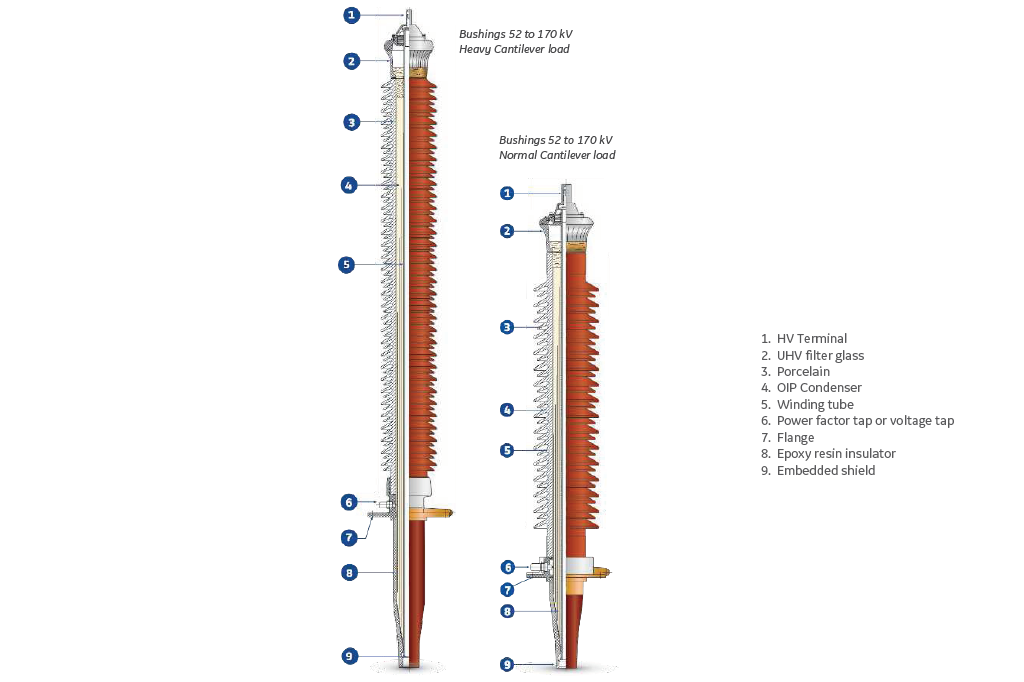 1
2
3
4
5
6
7
8
9

Bushings 52 to 170 kV
Heavy Cantilever load

Bushings 52 to 170 kV
Normal Cantilever load

1
2
3
4
5
6
7
8
9

1. HV Terminal
2. UHV filter glass
3. Porcelain
4. OIP Condenser
5. Winding tube
6. Power factor tap or voltage tap
7. Flange
8. Epoxy resin insulator
9. Embedded shield